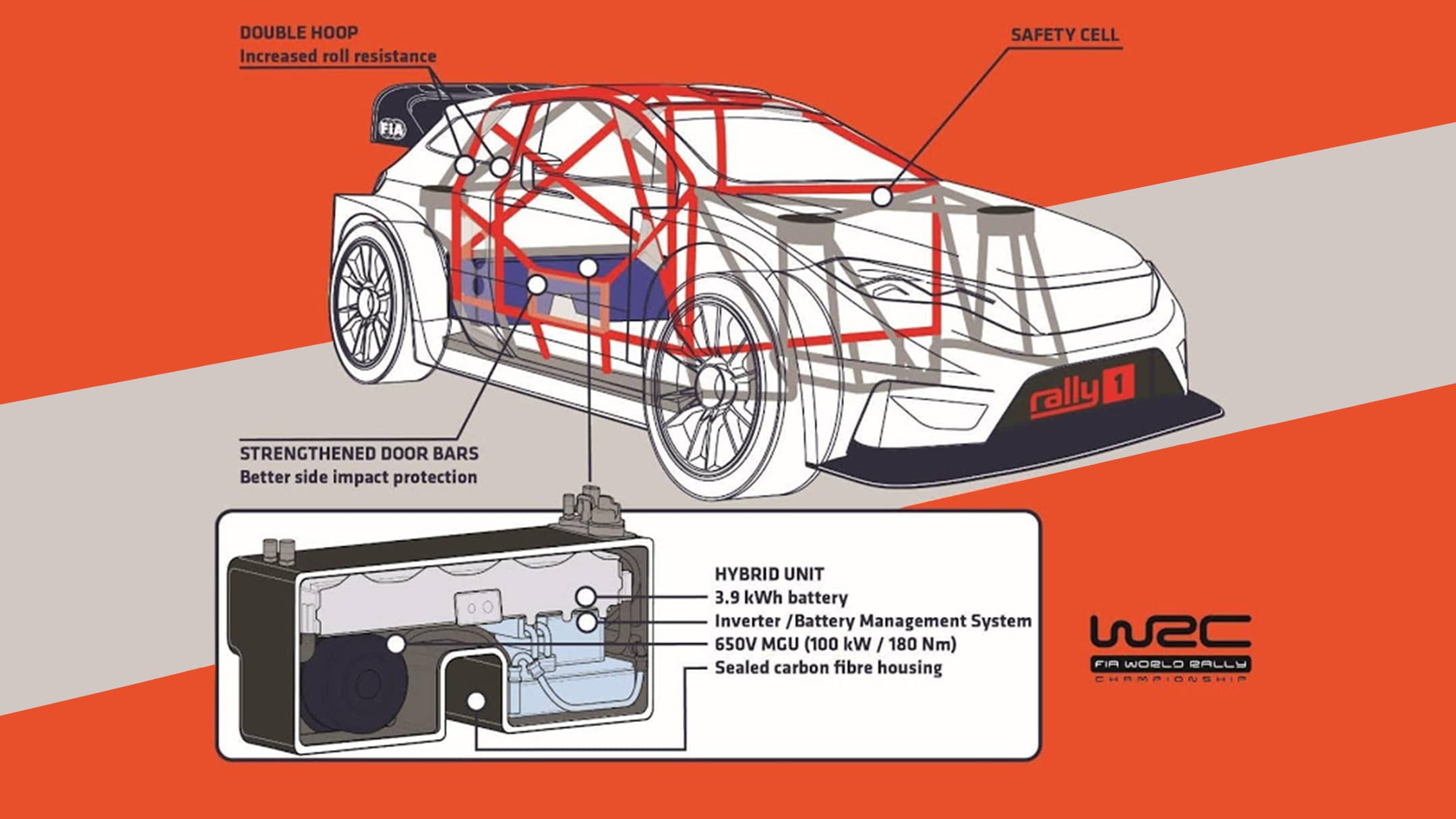 DOUBLE HOOP
Increased roll resistance

SAFETY CELL

FIA

rally 1

STRENGTHENED DOOR BARS
Better side impact protection

HYBRID UNIT
3.9 kWh battery
Inverter /Battery Management System
650V MGU (100 kW / 180 Nm)
Sealed carbon fibre housing

WRC
FIA WORLD RALLY
CHAMPIONSHIP